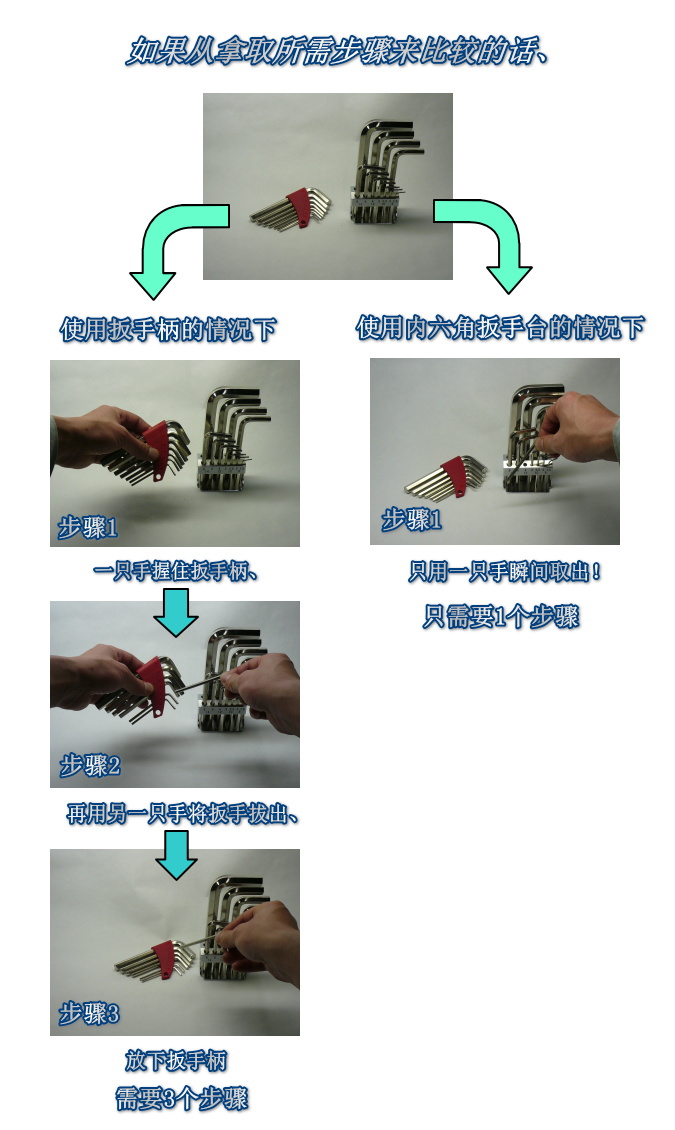 如果从拿取所需步骤来比较的话、

使用扳手柄的情况下

步骤1

一只手握住扳手柄、

步骤2

再用另一只手将扳手拔出、

步骤3

放下扳手柄

需要3个步骤

使用内六角扳手台的情况下

步骤1

只用一只手瞬间取出！

只需要1个步骤