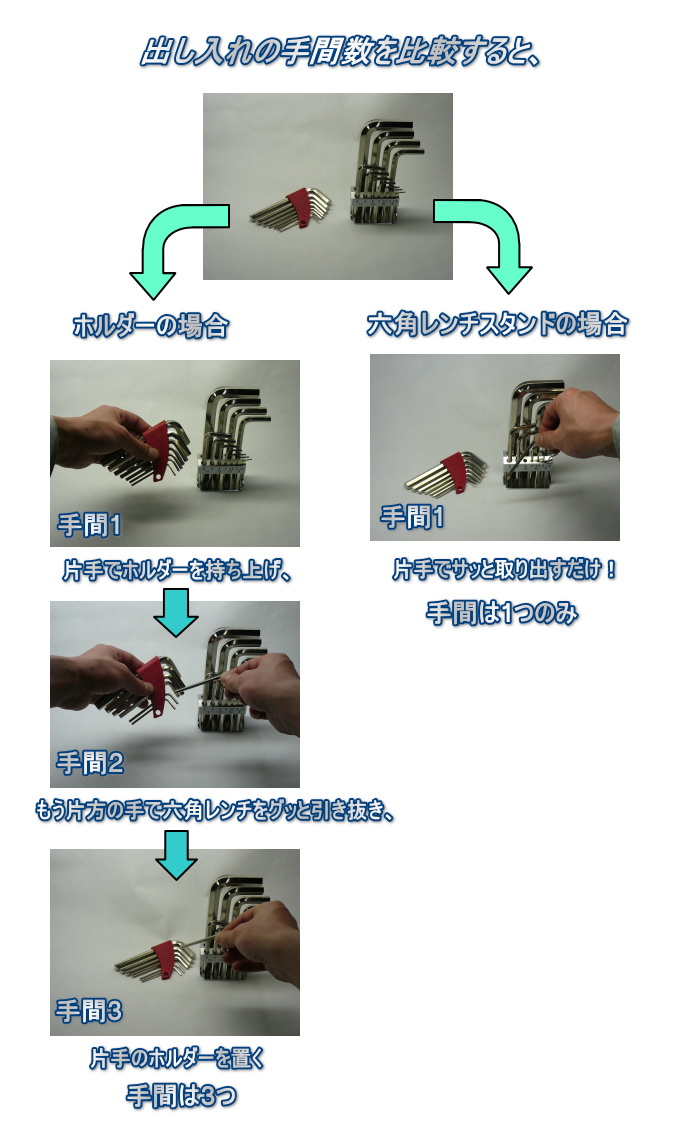 出し入れの手間数を比較すると、

ホルダーの場合

手間1

片手でホルダーを持ち上げ、

手間2

もう片方の手で六角レンチをグッと引き抜き、

手間3

片手のホルダーを置く

手間は3つ

六角レンチスタンドの場合

手間1

片手でサッと取り出すだけ！

手間は1つのみ